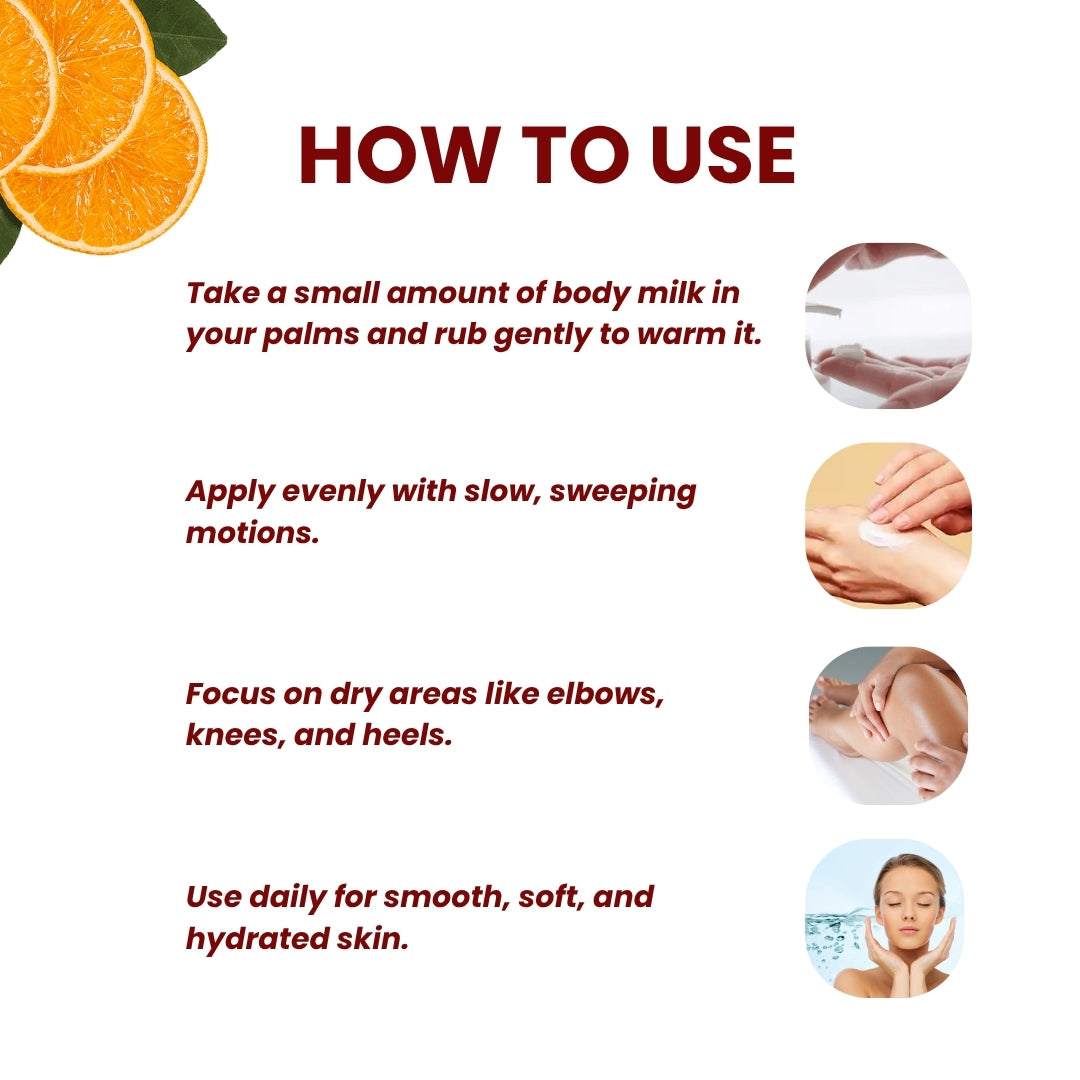 HOW TO USE

Take a small amount of body milk in your palms and rub gently to warm it.

Apply evenly with slow, sweeping motions.

Focus on dry areas like elbows, knees, and heels.

Use daily for smooth, soft, and hydrated skin.