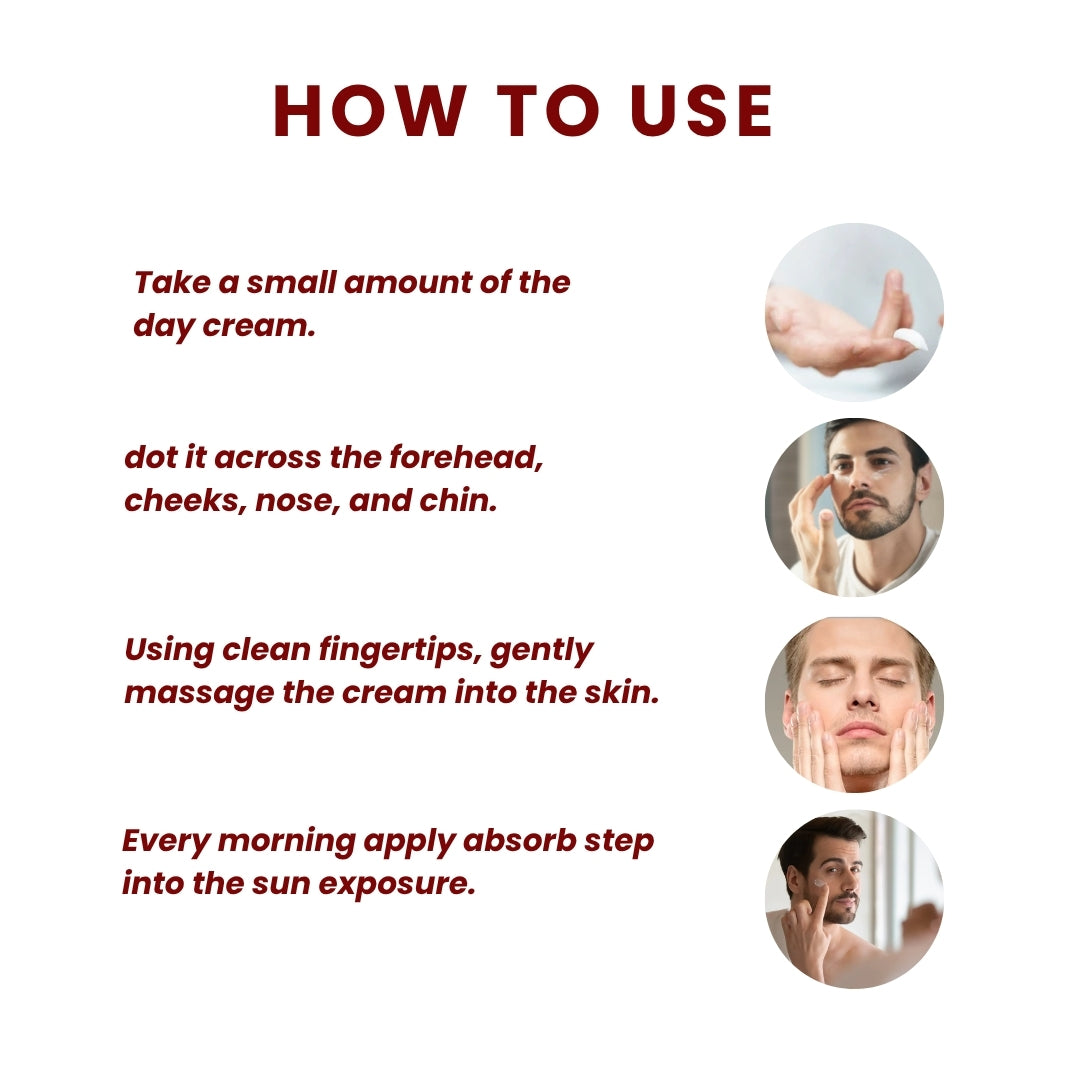 HOW TO USE

Take a small amount of the day cream.

dot it across the forehead, cheeks, nose, and chin.

Using clean fingertips, gently massage the cream into the skin.

Every morning apply absorb step into the sun exposure.