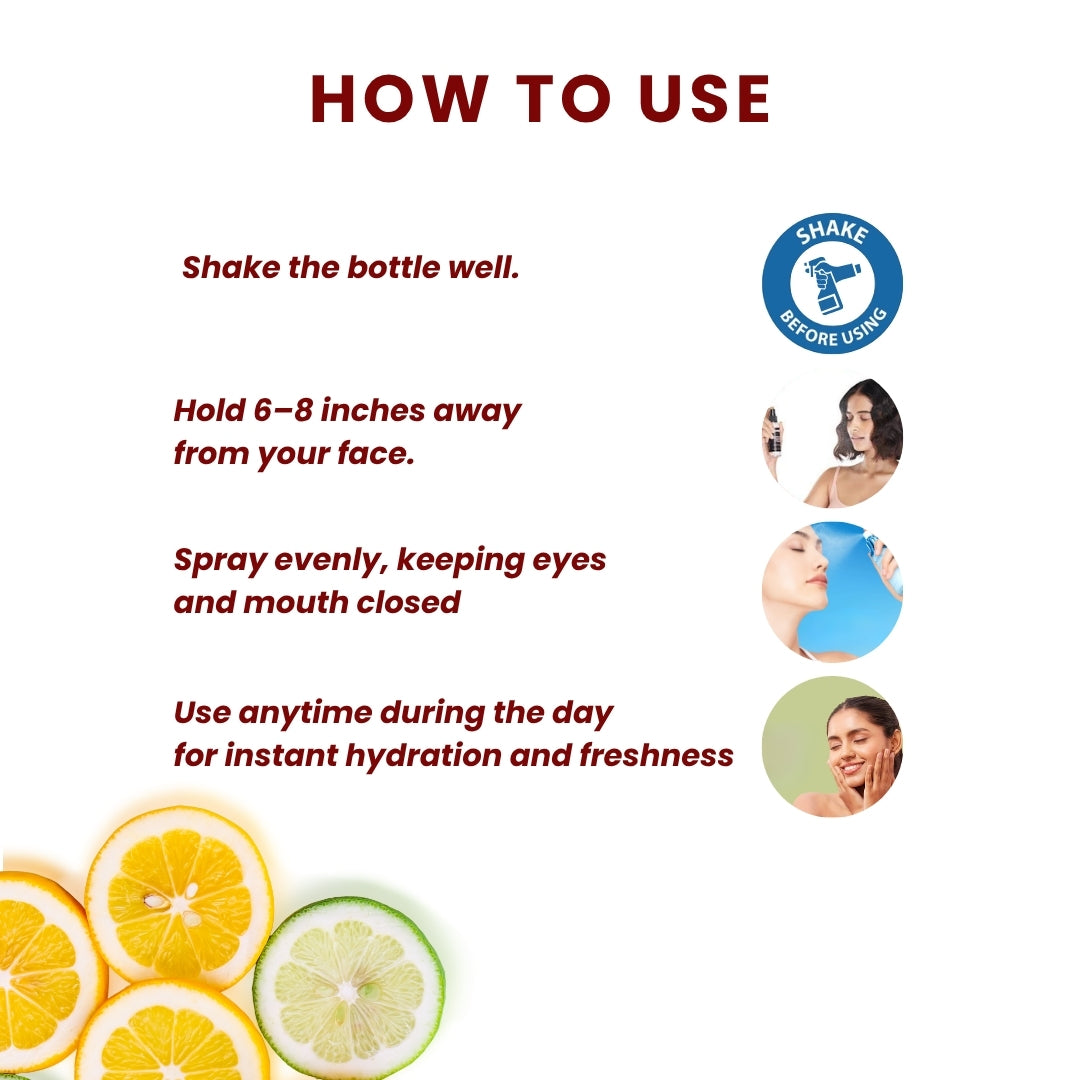 HOW TO USE

Shake the bottle well.

SHAKE
BEFORE USING

Hold 6–8 inches away from your face.

Spray evenly, keeping eyes and mouth closed

Use anytime during the day for instant hydration and freshness