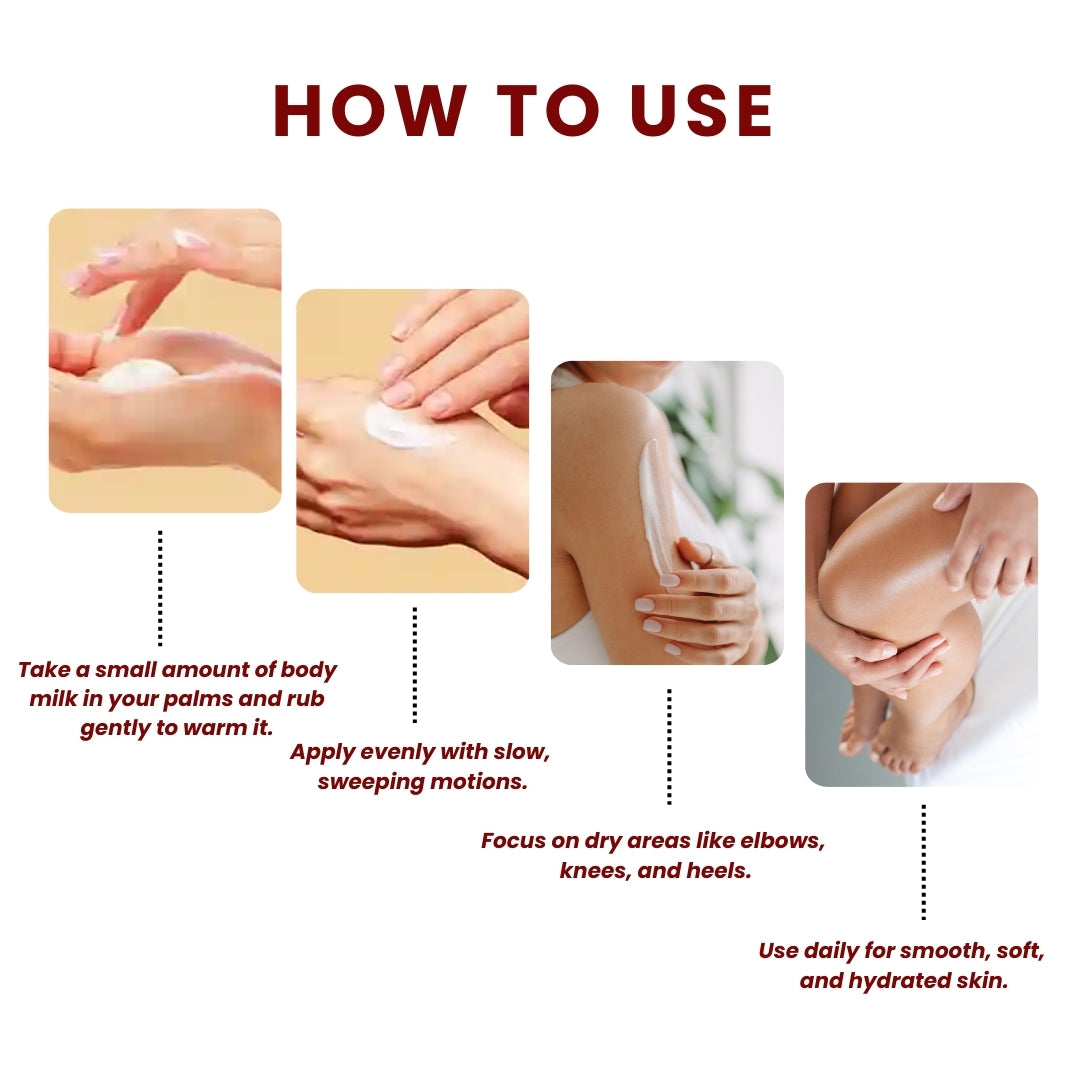 HOW TO USE

Take a small amount of body milk in your palms and rub gently to warm it.

Apply evenly with slow, sweeping motions.

Focus on dry areas like elbows, knees, and heels.

Use daily for smooth, soft, and hydrated skin.