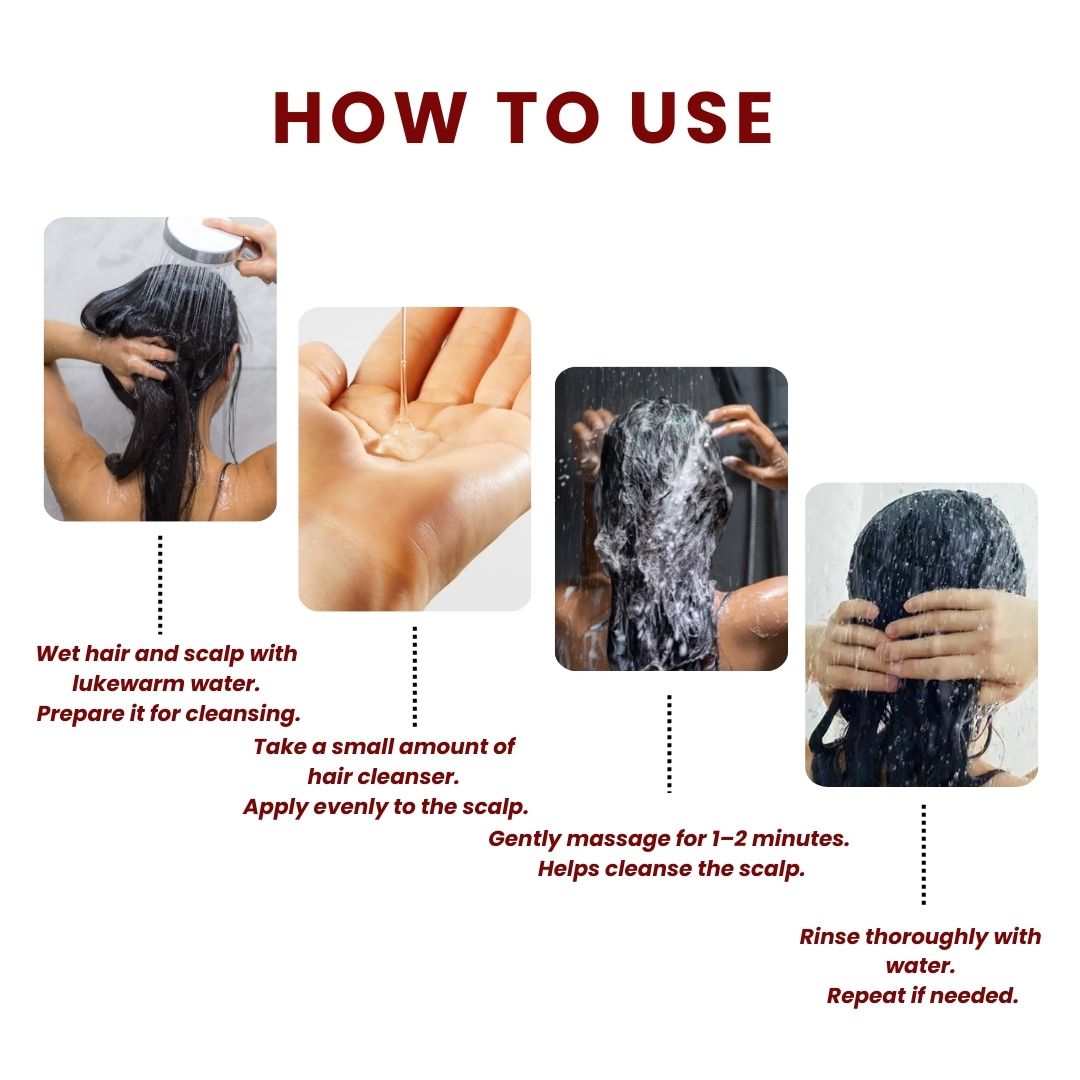 HOW TO USE

Wet hair and scalp with lukewarm water.
Prepare it for cleansing.

Take a small amount of hair cleanser.
Apply evenly to the scalp.

Gently massage for 1–2 minutes.
Helps cleanse the scalp.

Rinse thoroughly with water.
Repeat if needed.