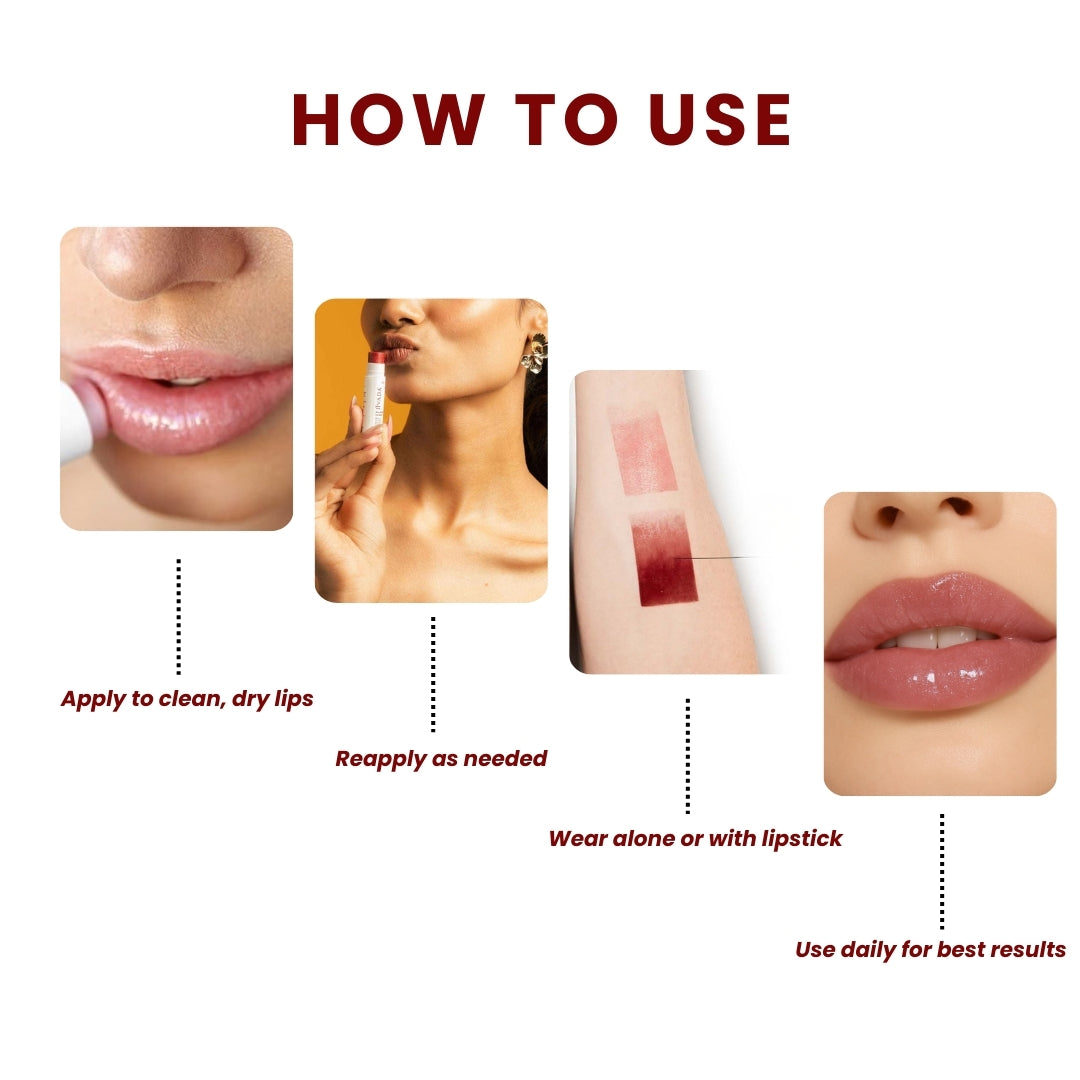 HOW TO USE

Apply to clean, dry lips

Reapply as needed

Wear alone or with lipstick

Use daily for best results