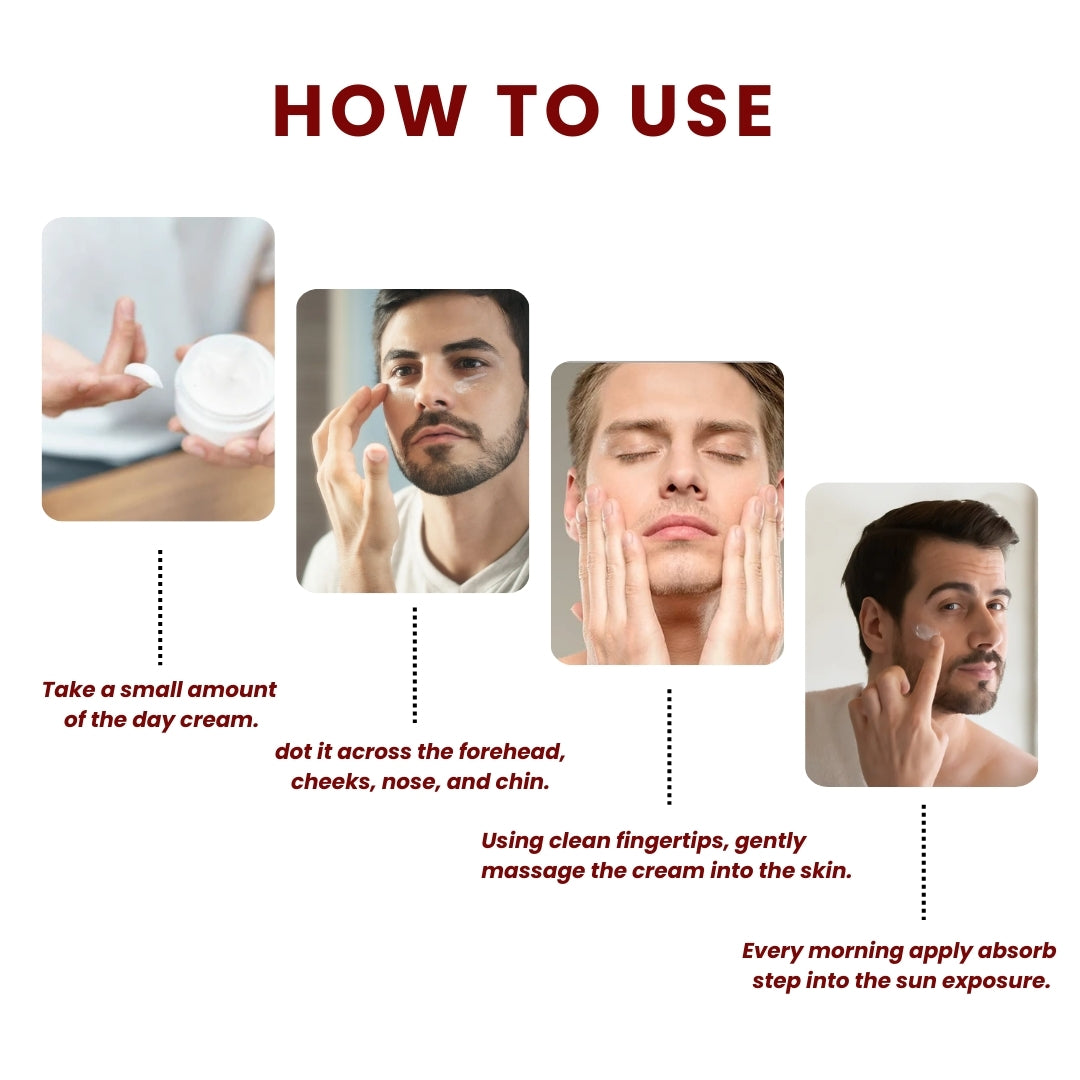 HOW TO USE

Take a small amount of the day cream.

dot it across the forehead, cheeks, nose, and chin.

Using clean fingertips, gently massage the cream into the skin.

Every morning apply absorb step into the sun exposure.