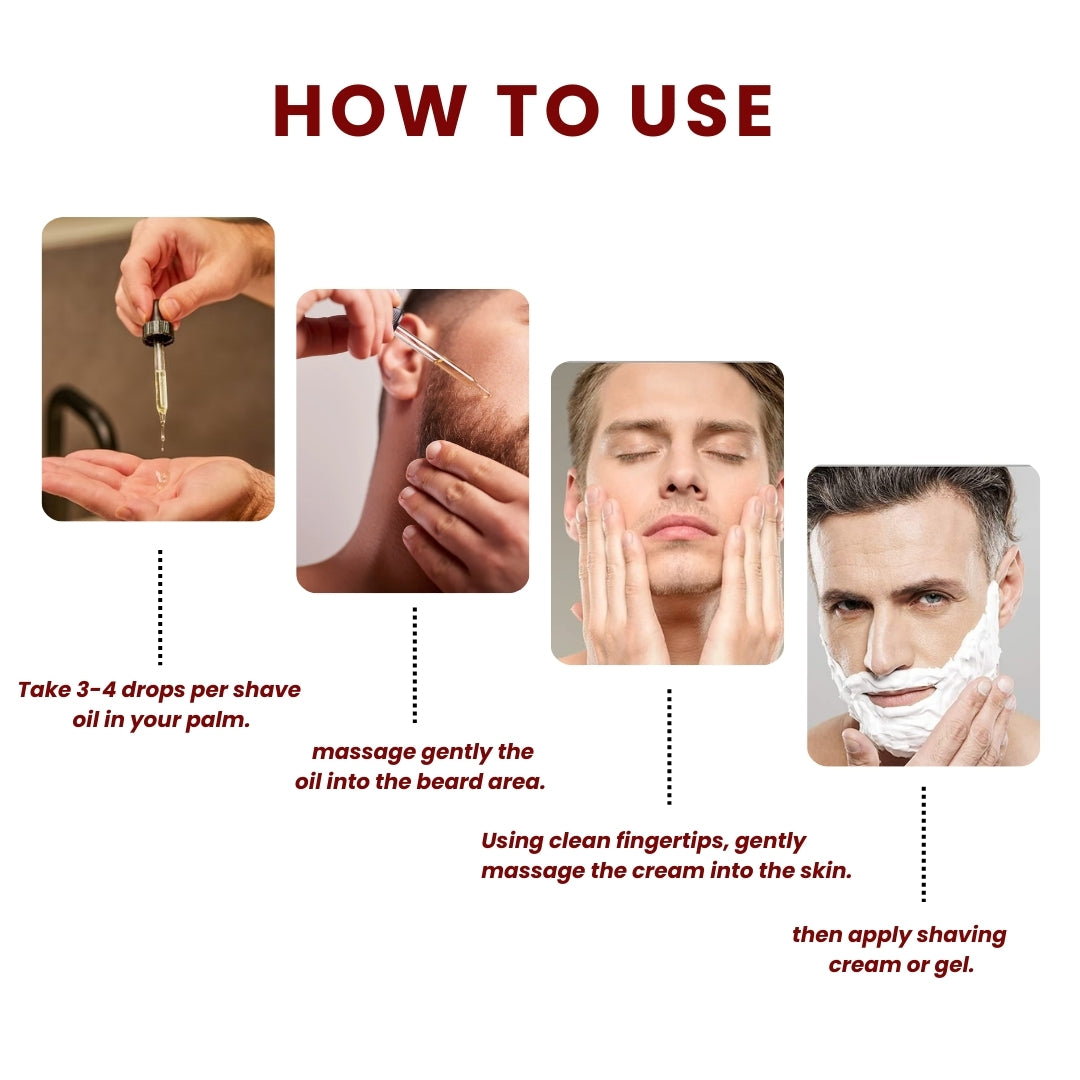 HOW TO USE

Take 3-4 drops per shave oil in your palm.

massage gently the oil into the beard area.

Using clean fingertips, gently massage the cream into the skin.

then apply shaving cream or gel.